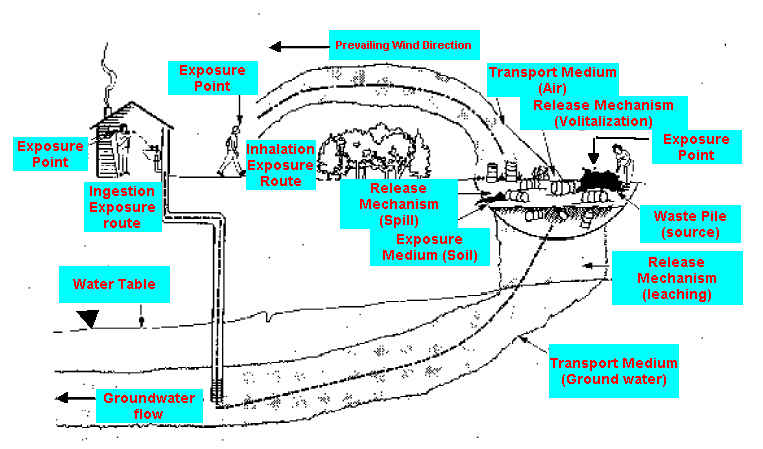 Prevailing Wind Direction

Exposure Point

Transport Medium (Air)

Release Mechanism (Volitalization)

Exposure Point

Exposure Point

Inhalation Exposure Route

Ingestion Exposure route

Release Mechanism (Spill)

Exposure Medium (Soil)

Waste Pile (source)

Release Mechanism (leaching)

Water Table

Transport Medium (Ground water)

Groundwater flow